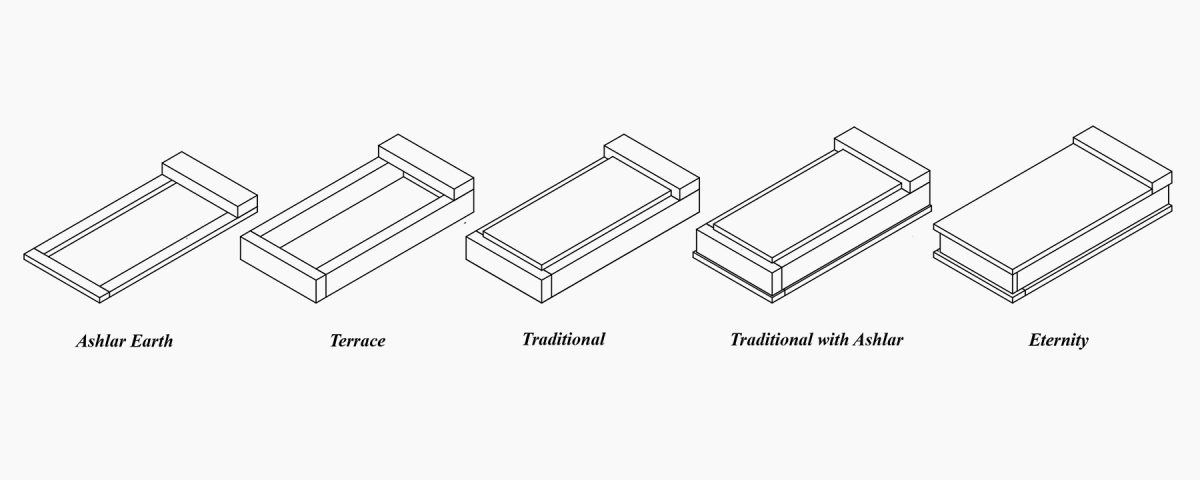 Ashlar Earth

Terrace

Traditional

Traditional with Ashlar

Eternity