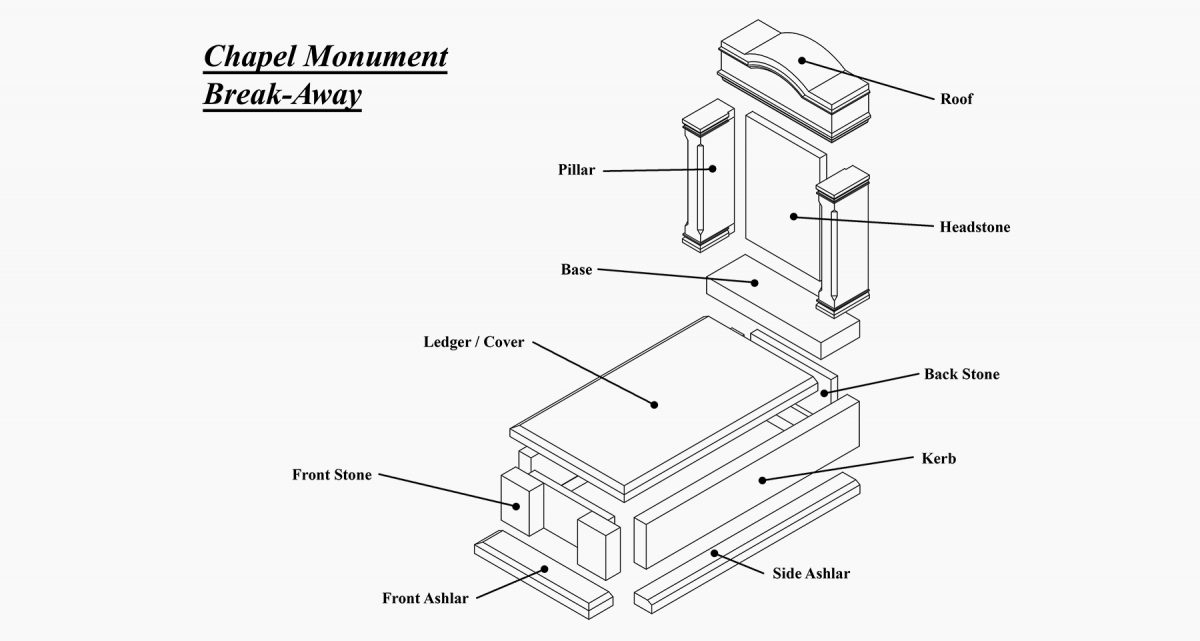 Chapel Monument
Break-Away

Roof

Pillar

Headstone

Base

Ledger / Cover

Back Stone

Kerb

Front Stone

Side Ashlar

Front Ashlar